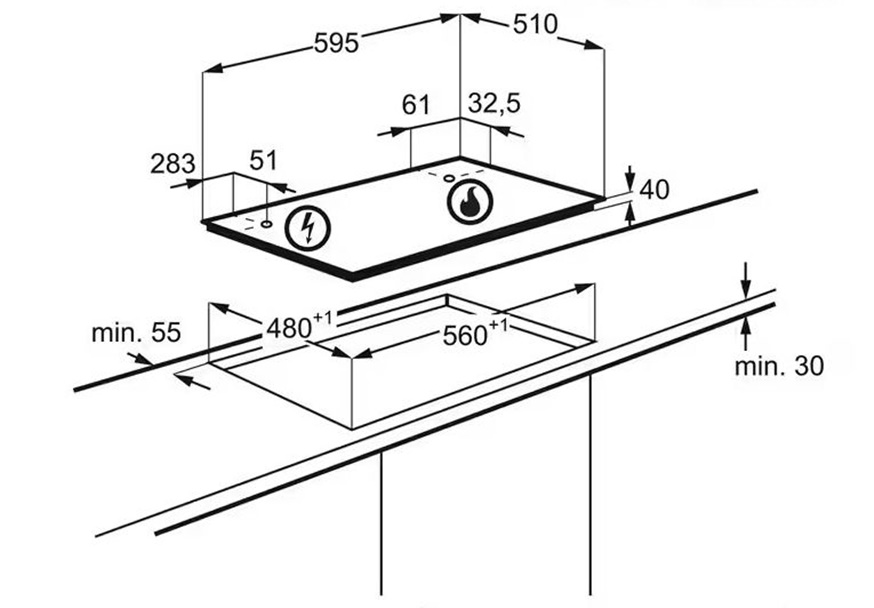 595
510
61
32,5
283
51
40
min. 55
$480^{+1}$
$560^{+1}$
min. 30