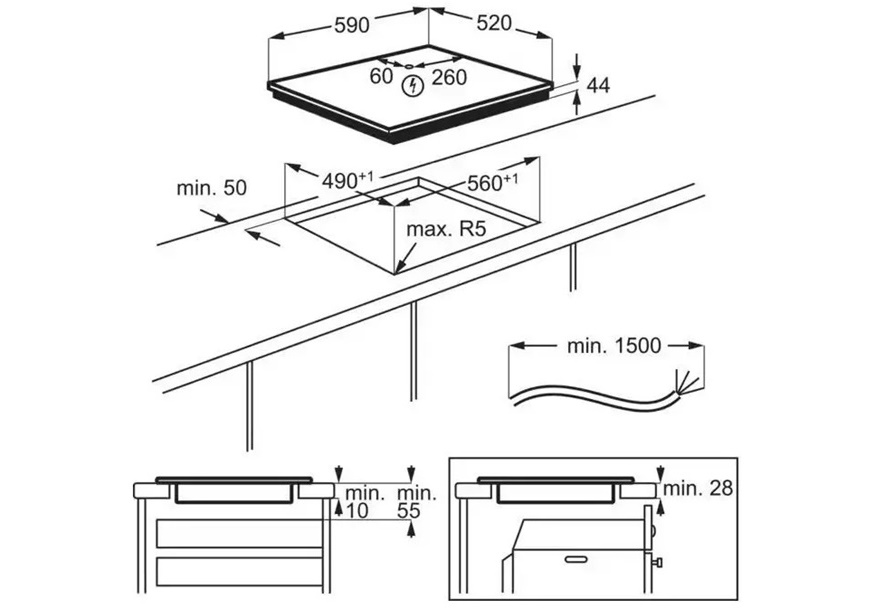 590
520
60
260
44
min. 50
$490^{+1}$
$560^{+1}$
max. R5
min. 1500
min.
10
min.
55
min. 28