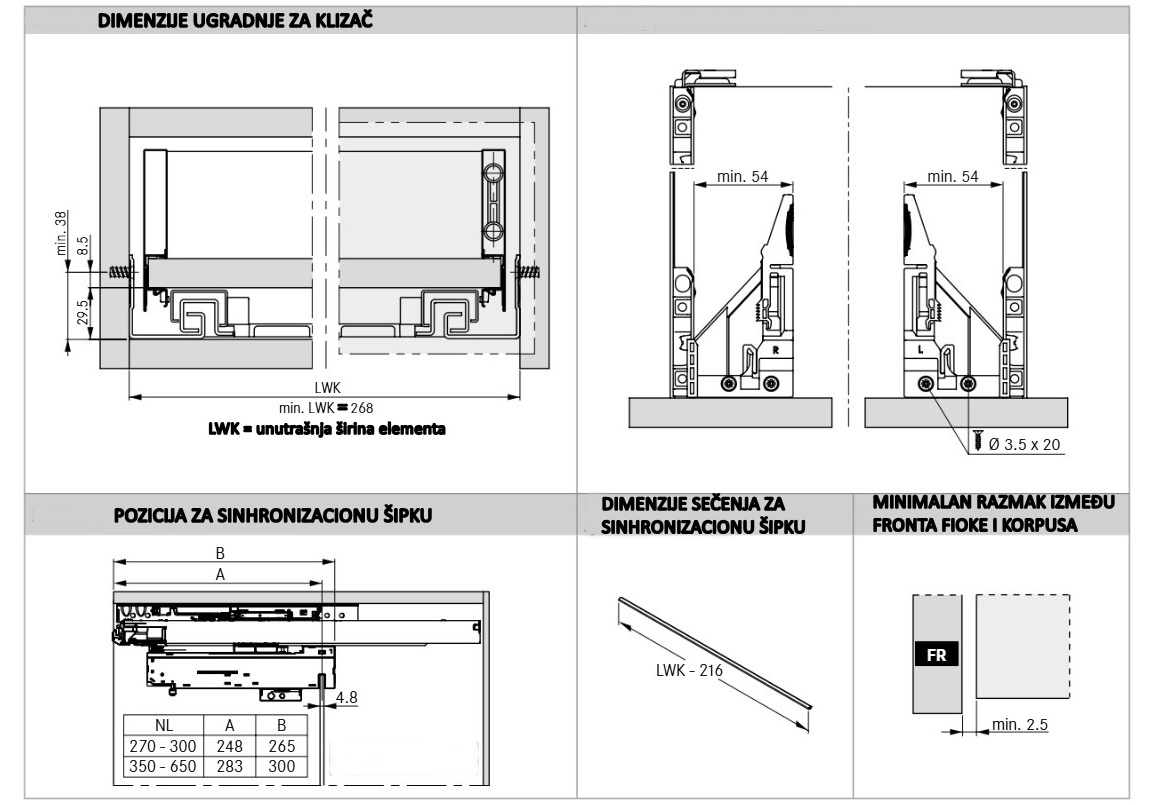 DIMENZIJE UGRADNJE ZA KLIZAČ

min. 38
8.5
29.5
LWK
min. LWK = 268
LWK = unutrašnja širina elementa

min. 54
min. 54
R
L
Ø 3.5 x 20

POZICIJA ZA SINHRONIZACIONU ŠIPKU

B
A
4.8

| NL | A | B |
|---|---|---|
| 270 - 300 | 248 | 265 |
| 350 - 650 | 283 | 300 |

DIMENZIJE SEČENJA ZA SINHRONIZACIONU ŠIPKU

LWK - 216

MINIMALAN RAZMAK IZMEĐU FRONTA FIOKE I KORPUSA

FR
min. 2.5