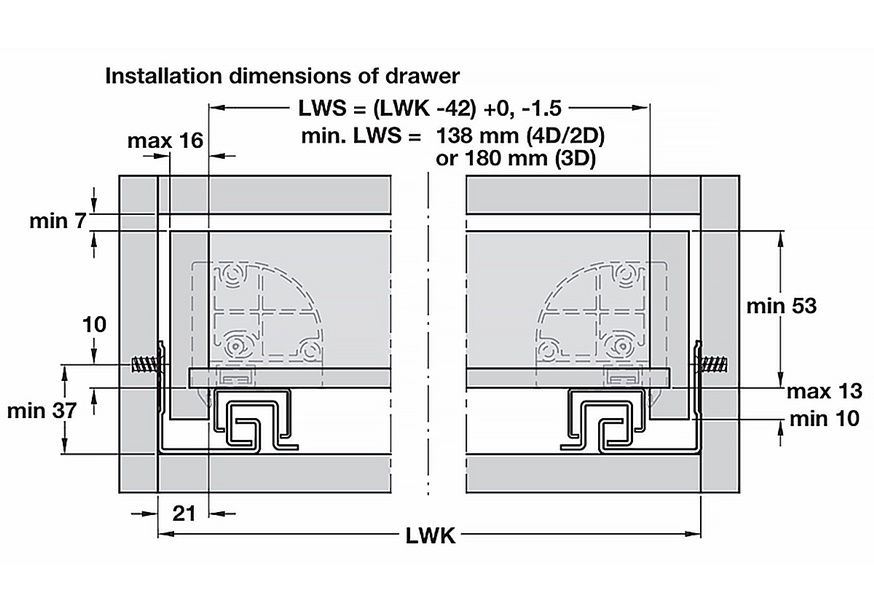 Installation dimensions of drawer

LWS = (LWK -42) +0, -1.5
min. LWS = 138 mm (4D/2D)
or 180 mm (3D)

max 16

min 7

10

min 37

21

min 53

max 13

min 10

LWK