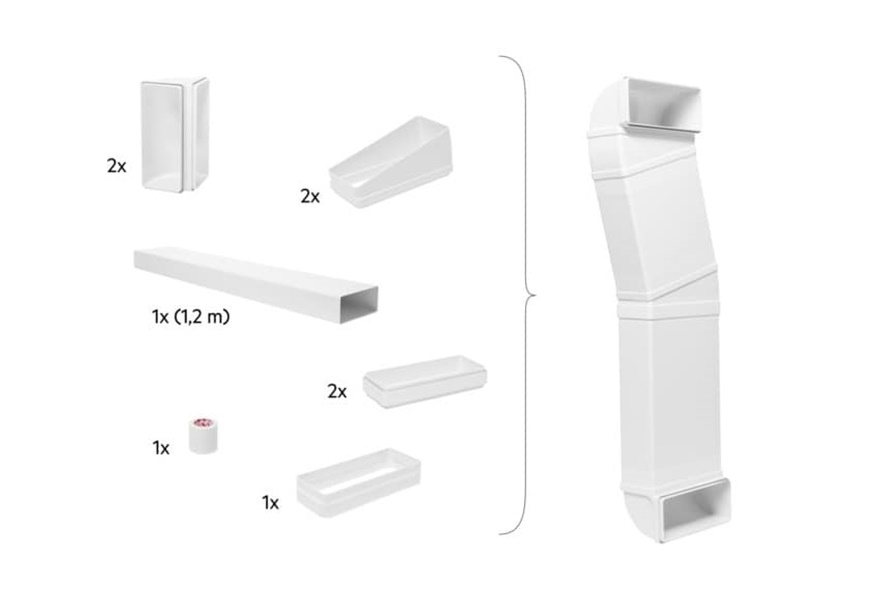 2x

2x

1x (1,2 m)

2x

1x

1x