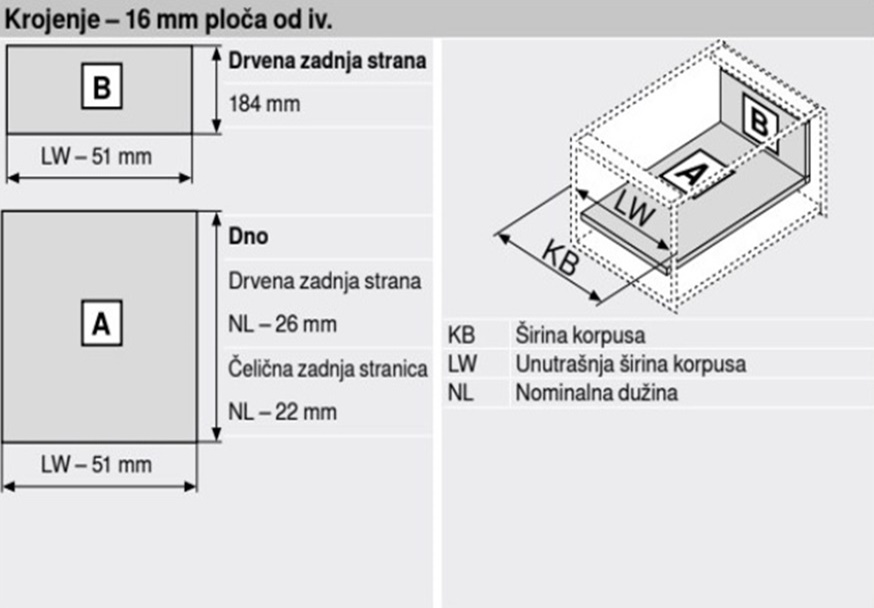 Krojenje – 16 mm ploča od iv.

B

Drvena zadnja strana

184 mm

LW – 51 mm

A

Dno

Drvena zadnja strana

NL – 26 mm

Čelična zadnja stranica

NL – 22 mm

LW – 51 mm

B

A

LW

KB

| KB | Širina korpusa |
|---|---|
| LW | Unutrašnja širina korpusa |
| NL | Nominalna dužina |