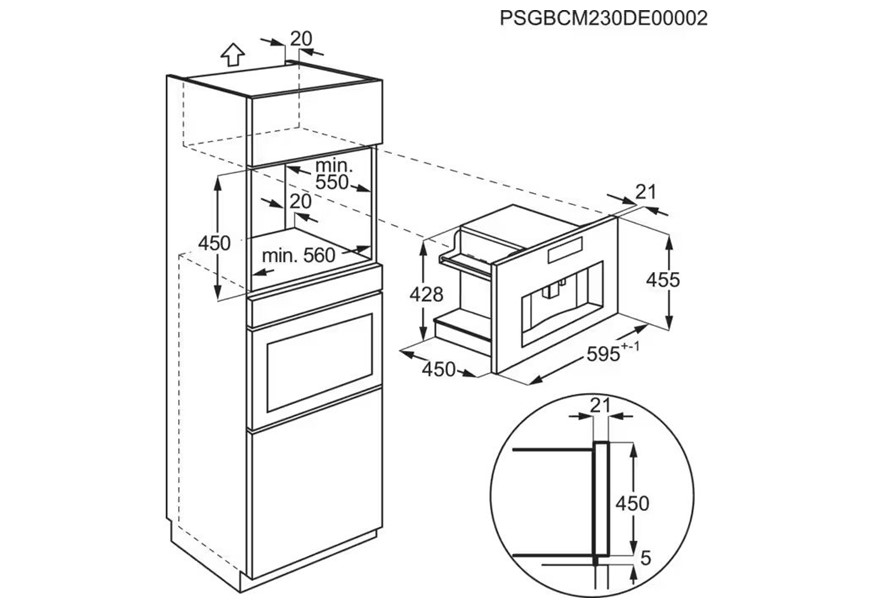 PSGBCM230DE00002

20

min.
550

20

450

min. 560

21

428

455

450

$595^{+-1}$

21

450

5