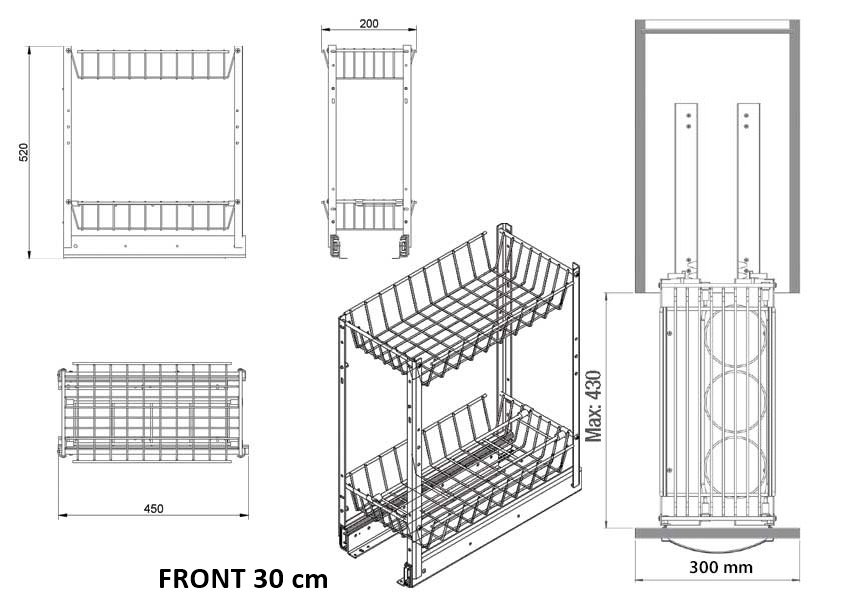 520

200

450

Max: 430

300 mm

FRONT 30 cm