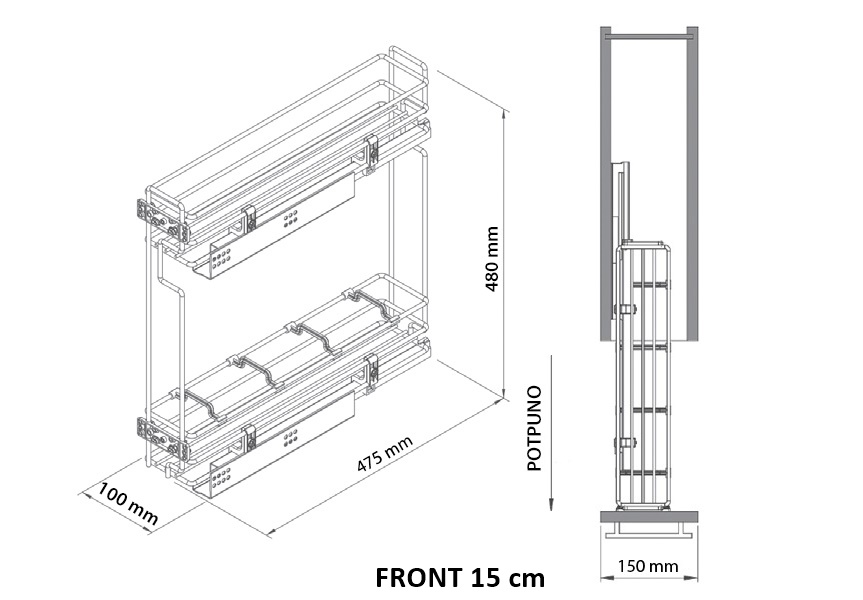 480 mm

475 mm

100 mm

POTPUNO

150 mm

FRONT 15 cm